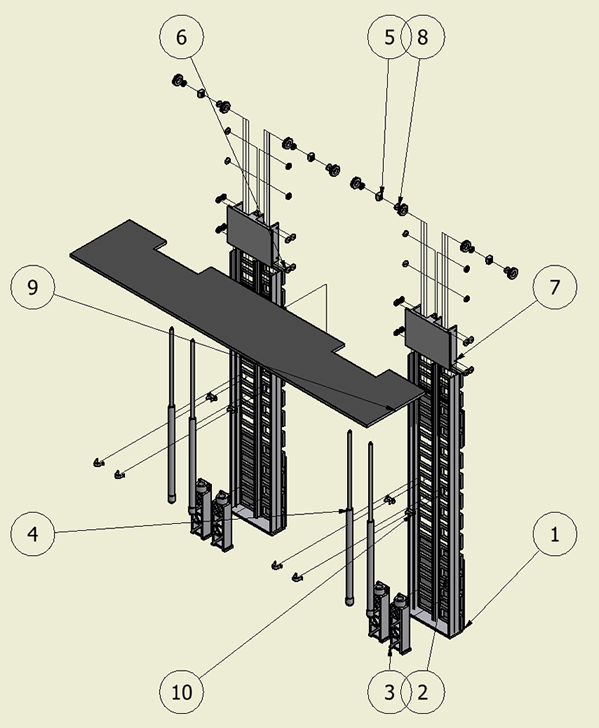 6
5
8
9
7
4
1
10
3
2