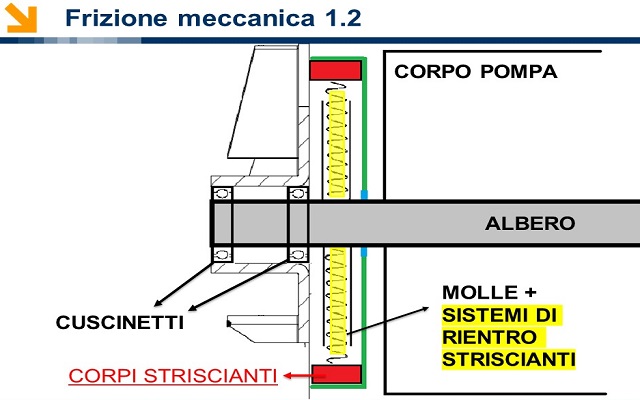 Frizione meccanica 1.2

CORPO POMPA

ALBERO

CUSCINETTI

MOLLE +
SISTEMI DI
RIENTRO
STRISCIANTI

CORPI STRISCIANTI