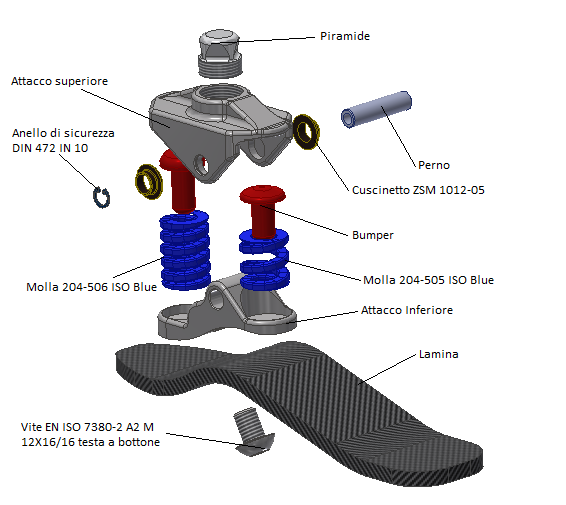 Piramide

Attacco superiore

Anello di sicurezza
DIN 472 IN 10

Perno

Cuscinetto ZSM 1012-05

Bumper

Molla 204-506 ISO Blue

Molla 204-505 ISO Blue

Attacco Inferiore

Lamina

Vite EN ISO 7380-2 A2 M
12X16/16 testa a bottone